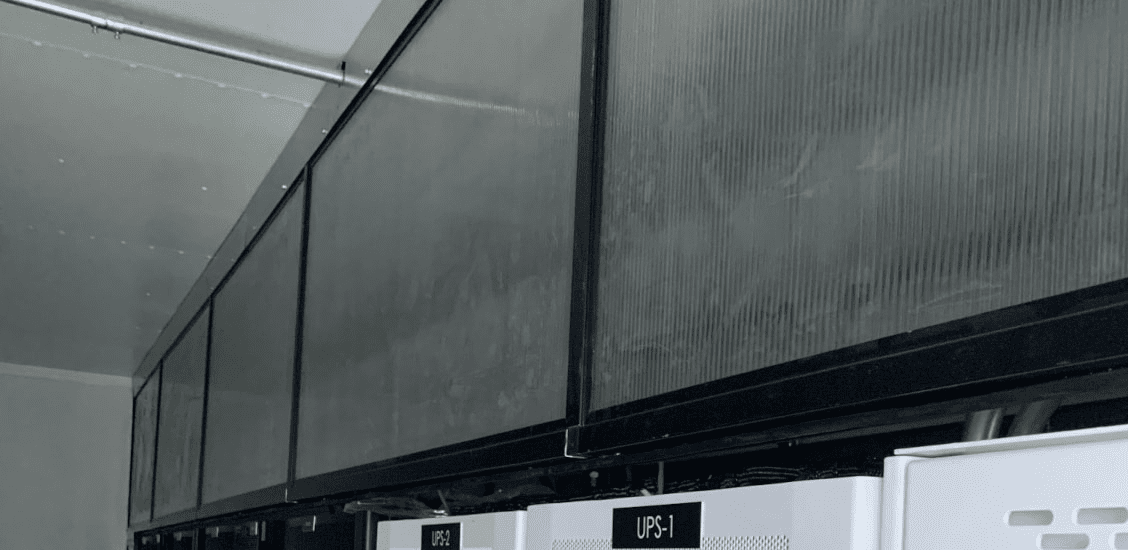 UPS-2
UPS-1