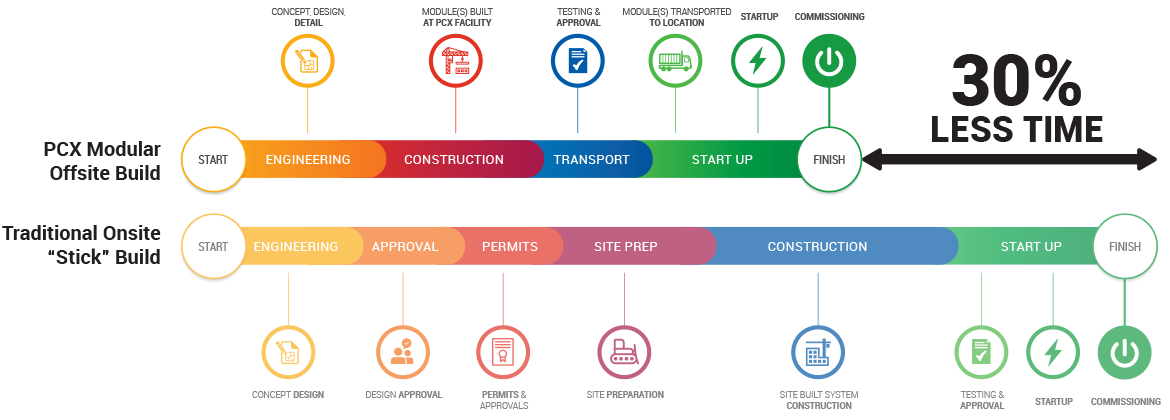 CONCEPT, DESIGN, DETAIL

MODULE(S) BUILT AT PCX FACILITY

TESTING & APPROVAL

MODULE(S) TRANSPORTED TO LOCATION

STARTUP

COMMISSIONING

30% LESS TIME

PCX Modular Offsite Build

START

ENGINEERING

CONSTRUCTION

TRANSPORT

START UP

FINISH

Traditional Onsite "Stick" Build

START

ENGINEERING

APPROVAL

PERMITS

SITE PREP

CONSTRUCTION

START UP

FINISH

CONCEPT DESIGN

DESIGN APPROVAL

PERMITS & APPROVALS

SITE PREPARATION

SITE BUILT SYSTEM CONSTRUCTION

TESTING & APPROVAL

STARTUP

COMMISSIONING